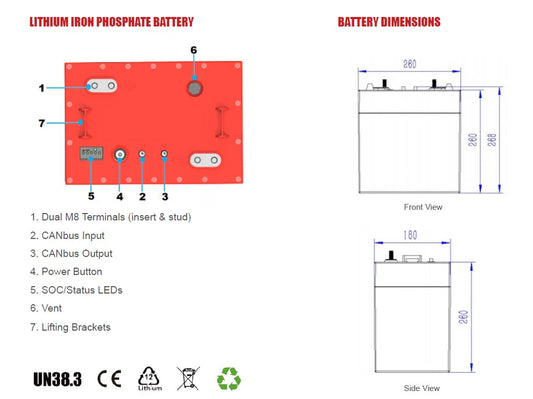 LITHIUM IRON PHOSPHATE BATTERY

6
1
7
5 4 2 3

1. Dual M8 Terminals (insert & stud)
2. CANbus Input
3. CANbus Output
4. Power Button
5. SOC/Status LEDs
6. Vent
7. Lifting Brackets

UN38.3 CE 12 Lithium

BATTERY DIMENSIONS

260
260 268
Front View

180
260
Side View